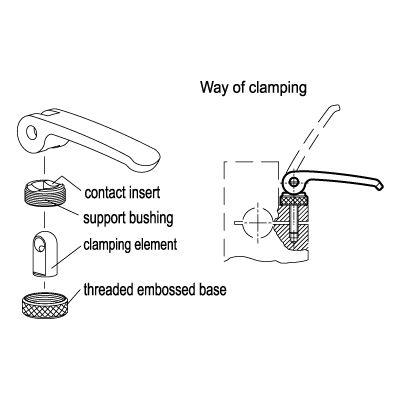 Way of clamping

contact insert

support bushing

clamping element

threaded embossed base