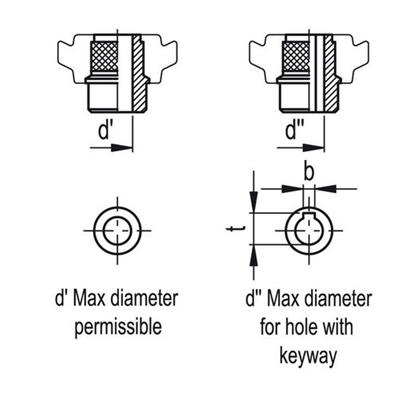 d'

d''

b

t

d' Max diameter permissible

d'' Max diameter for hole with keyway