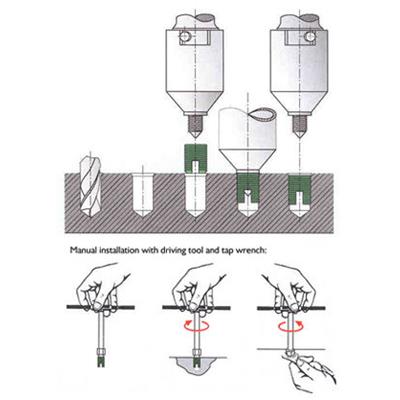 Manual installation with driving tool and tap wrench: