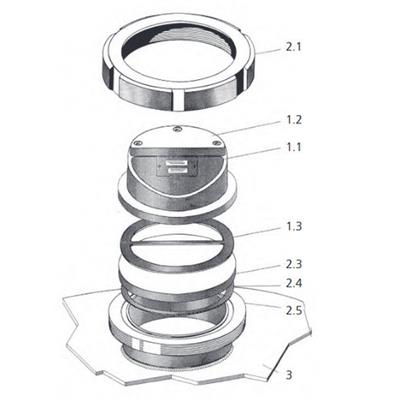 2.1
1.2
1.1
1.3
2.3
2.4
2.5
3